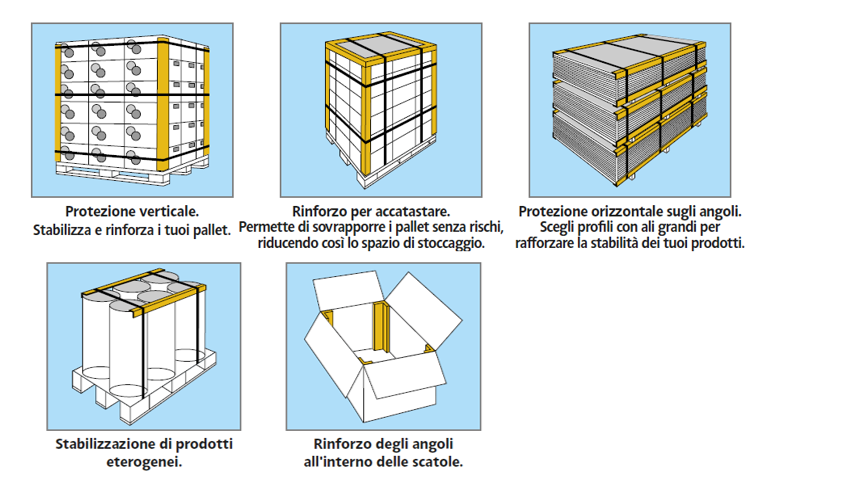 Protezione verticale.
Stabilizza e rinforza i tuoi pallet.

Rinforzo per accatastare.
Permette di sovrapporre i pallet senza rischi, riducendo così lo spazio di stoccaggio.

Protezione orizzontale sugli angoli.
Scegli profili con ali grandi per rafforzare la stabilità dei tuoi prodotti.

Stabilizzazione di prodotti eterogenei.

Rinforzo degli angoli all'interno delle scatole.