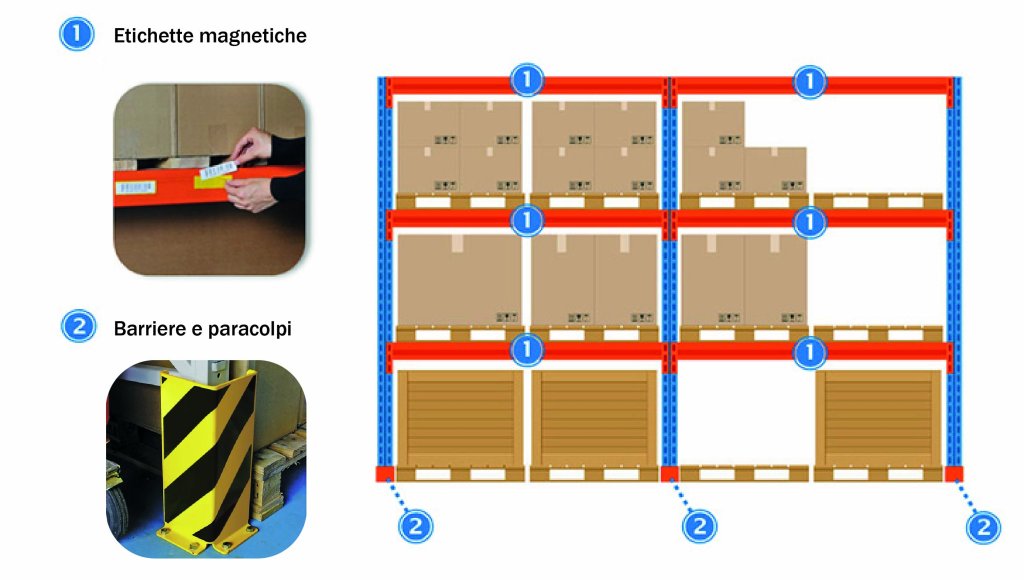 1 Etichette magnetiche

2 Barriere e paracolpi

1
1
1
1
1
1

2
2
2